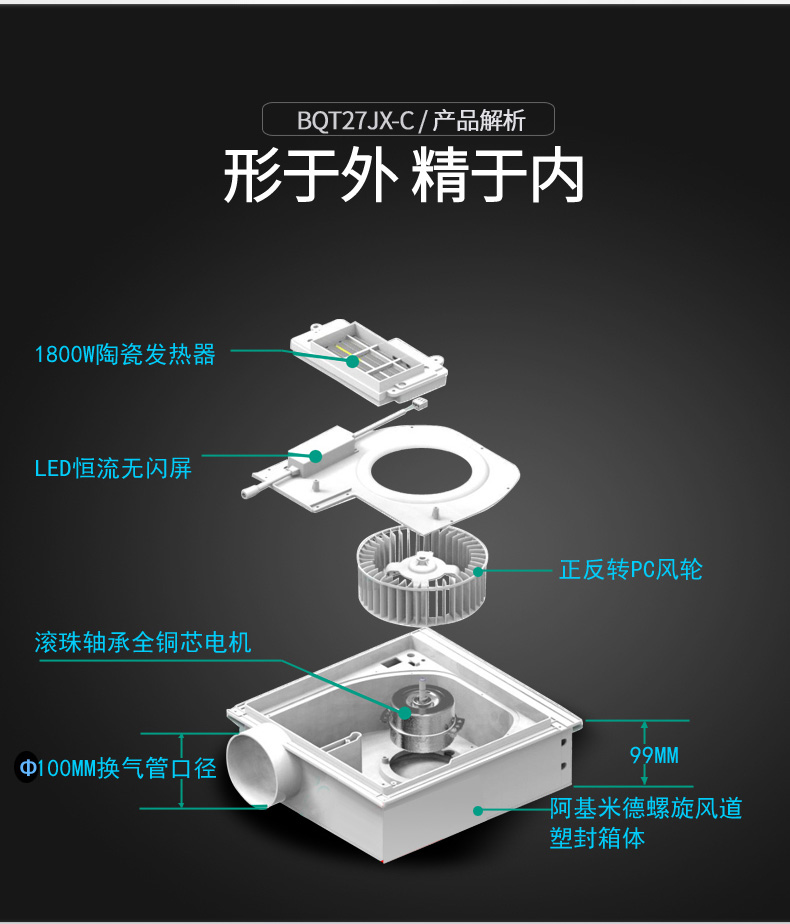 BQT27JX-C / 产品解析

形于外 精于内

1800W陶瓷发热器

LED恒流无闪屏

正反转PC风轮

滚珠轴承全铜芯电机

Φ100MM换气管口径

99MM

阿基米德螺旋风道
塑封箱体